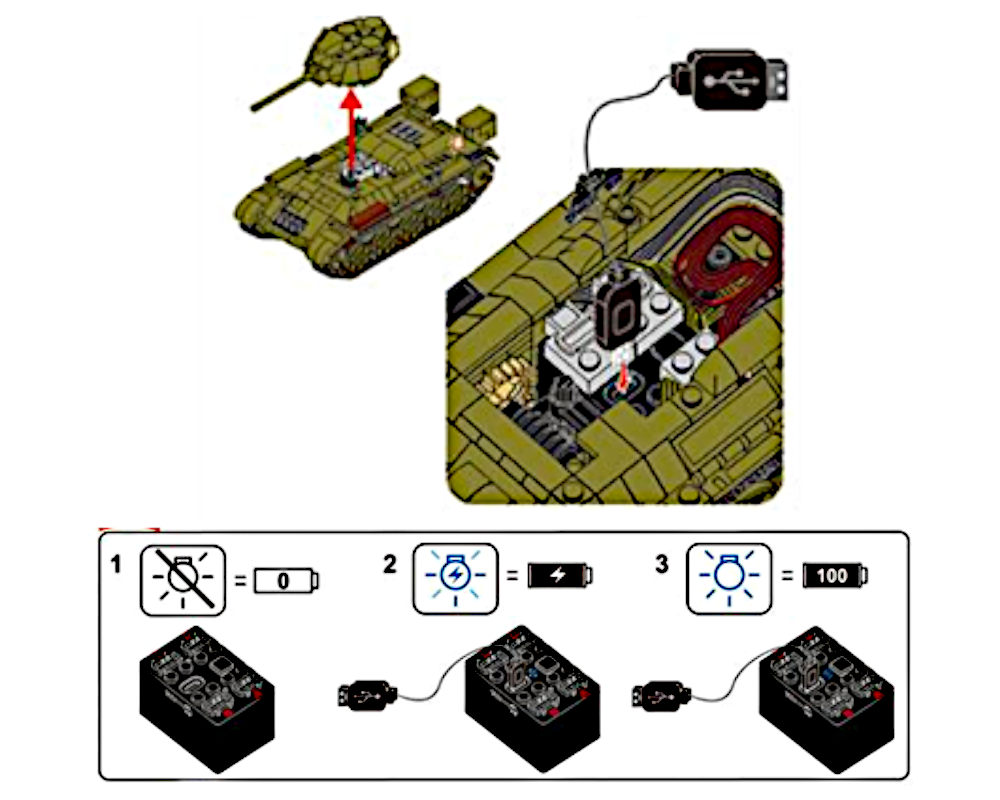 1 = 0

2 =

3 = 100